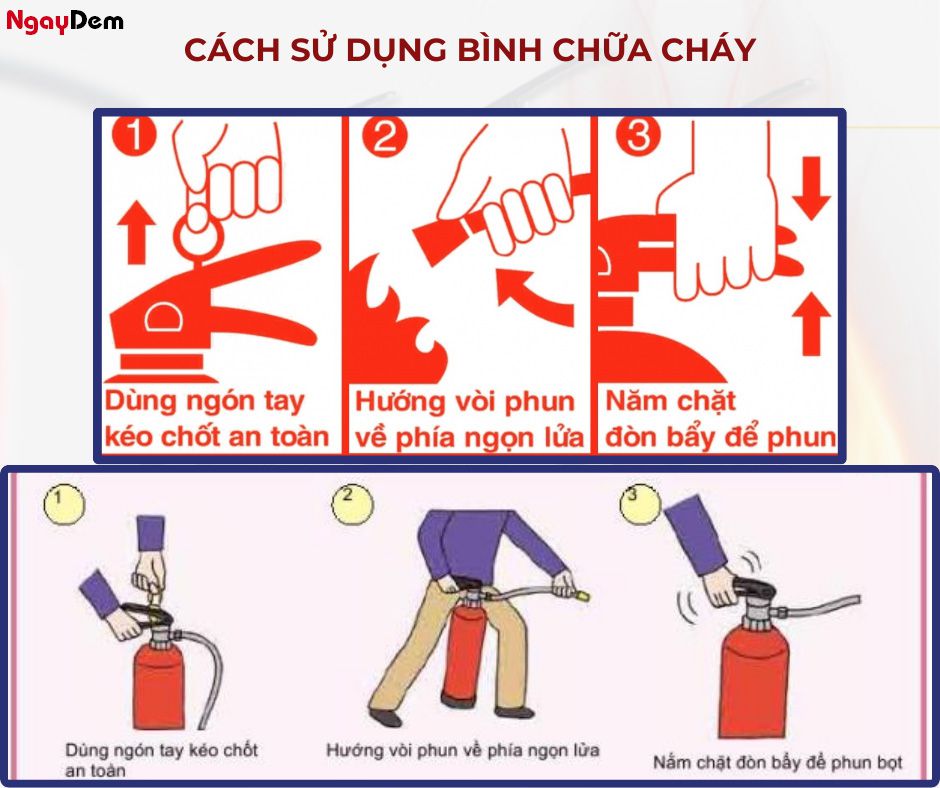 NgayDem

CÁCH SỬ DỤNG BÌNH CHỮA CHÁY

1
Dùng ngón tay kéo chốt an toàn

2
Hướng vòi phun về phía ngọn lửa

3
Năm chặt đòn bẩy để phun

1
Dùng ngón tay kéo chốt an toàn

2
Hướng vòi phun về phía ngọn lửa

3
Nắm chặt đòn bẩy để phun bọt