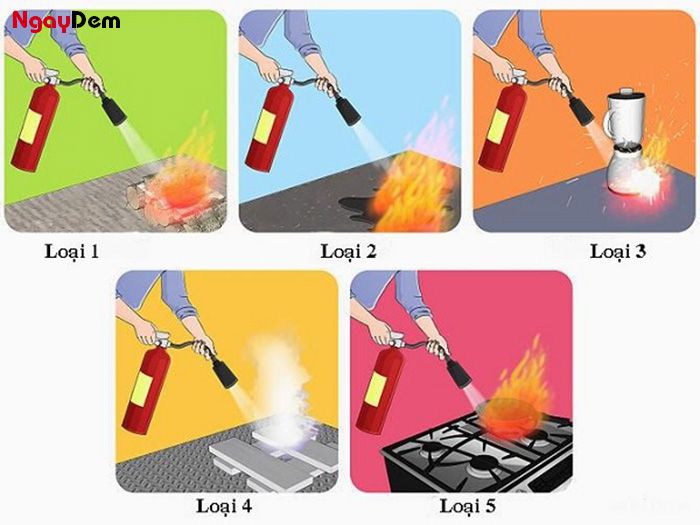 NgayDem

Loại 1

Loại 2

Loại 3

Loại 4

Loại 5