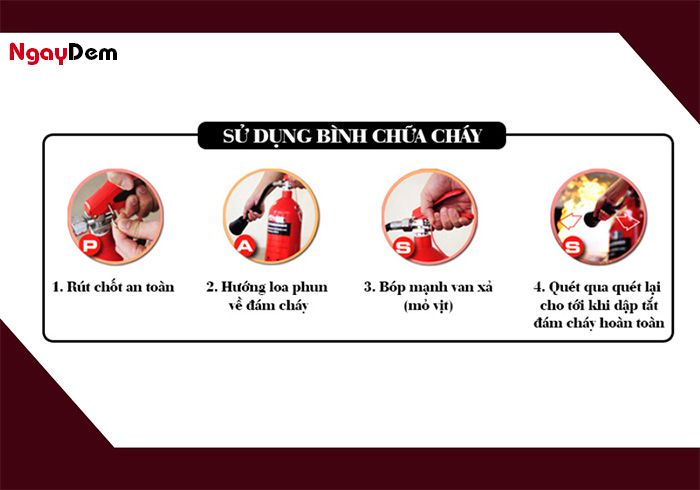 NgayDem

SỬ DỤNG BÌNH CHỮA CHÁY

P

1. Rút chốt an toàn

A

2. Hướng loa phun về đám cháy

S

3. Bóp mạnh van xả (mỏ vịt)

S

4. Quét qua quét lại cho tới khi dập tắt đám cháy hoàn toàn