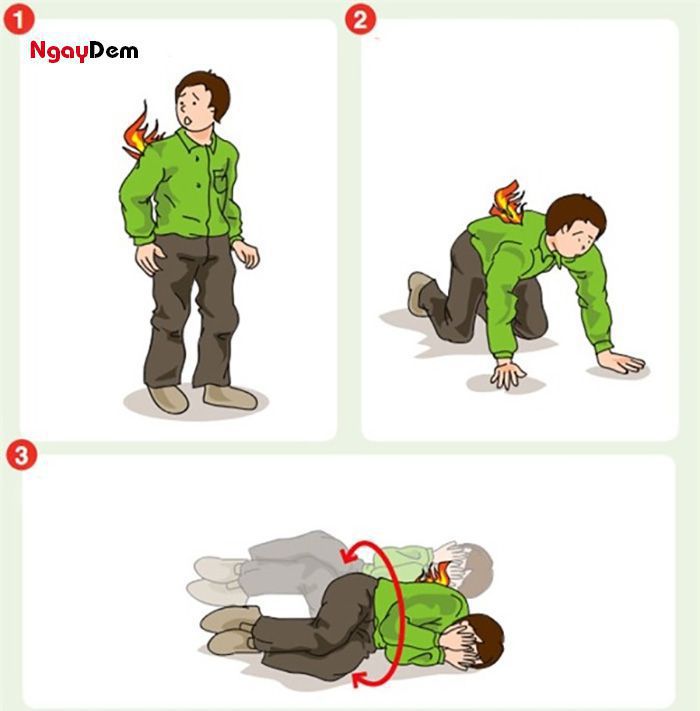 1
NgayDem
2
3