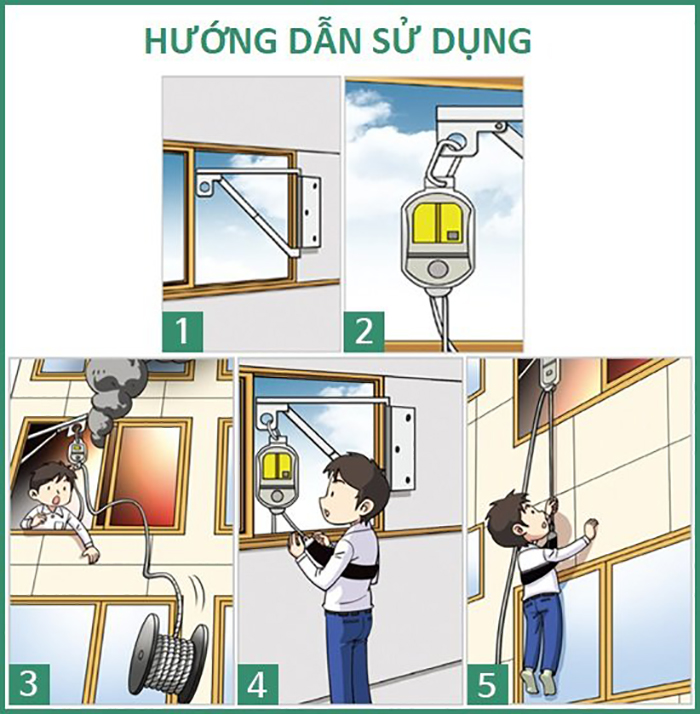 HƯỚNG DẪN SỬ DỤNG

1

2

3

4

5